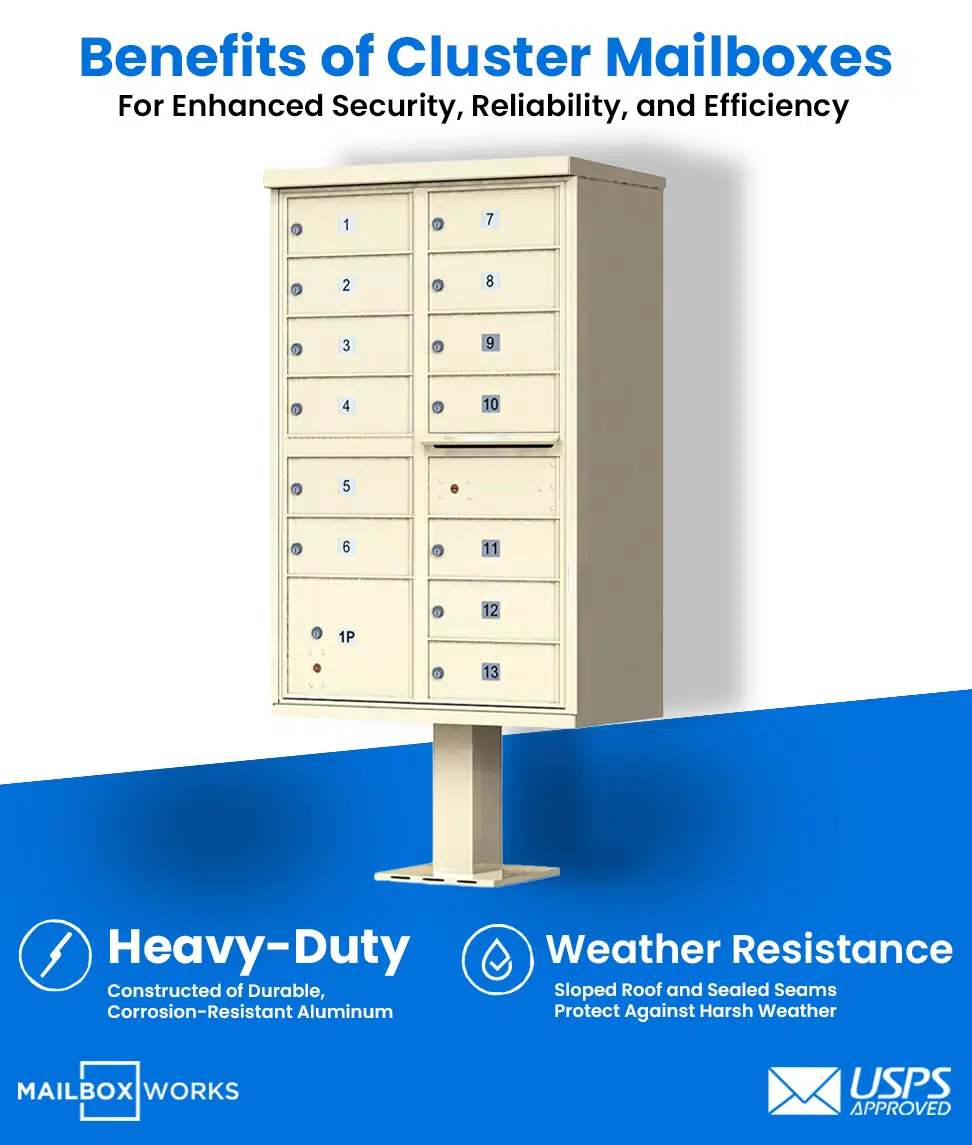 Benefits of Cluster Mailboxes
For Enhanced Security, Reliability, and Efficiency

1
2
3
4
5
6
1P
7
8
9
10
11
12
13

Heavy-Duty
Constructed of Durable, Corrosion-Resistant Aluminum

Weather Resistance
Sloped Roof and Sealed Seams Protect Against Harsh Weather

MAILBOX WORKS

USPS APPROVED